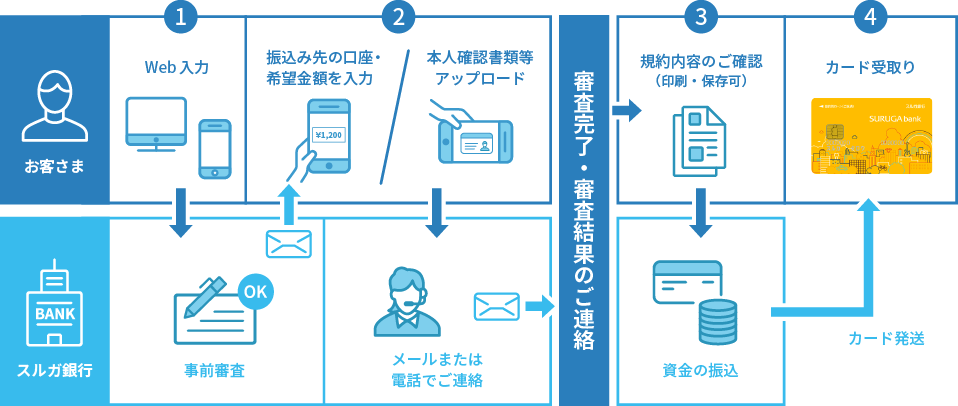 1

2

3

4

お客さま

Web 入力

振込み先の口座・希望金額を入力

¥1,200

本人確認書類等アップロード

審査完了・審査結果のご連絡

規約内容のご確認（印刷・保存可）

カード受取り

SURUGA bank

BANK

スルガ銀行

OK

事前審査

メールまたは電話でご連絡

資金の振込

カード発送